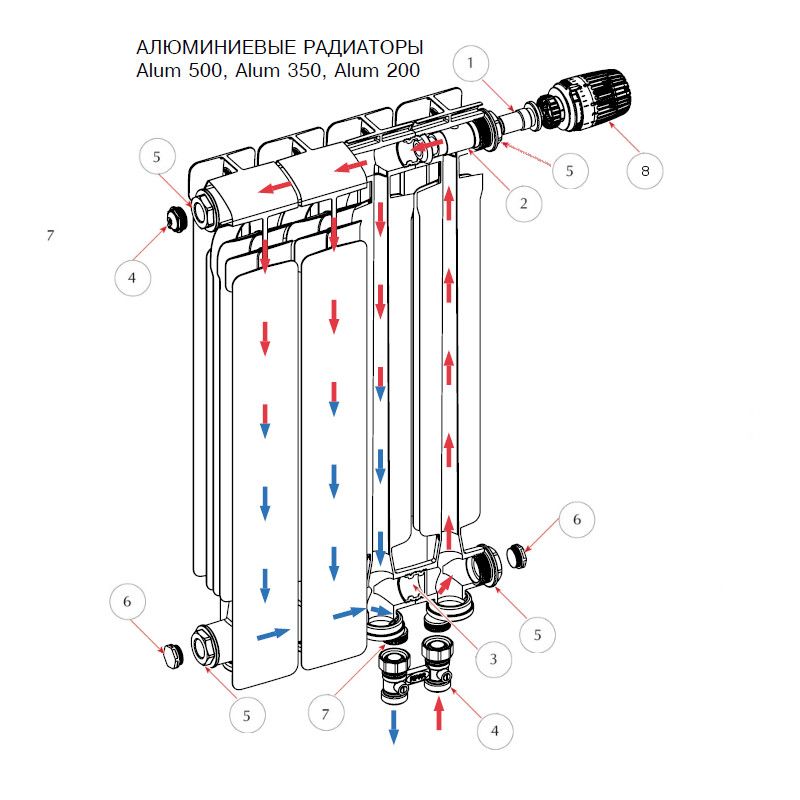 АЛЮМИНИЕВЫЕ РАДИАТОРЫ
Alum 500, Alum 350, Alum 200

1

5

8

5

2

7

4

6

6

5

3

5

7

4